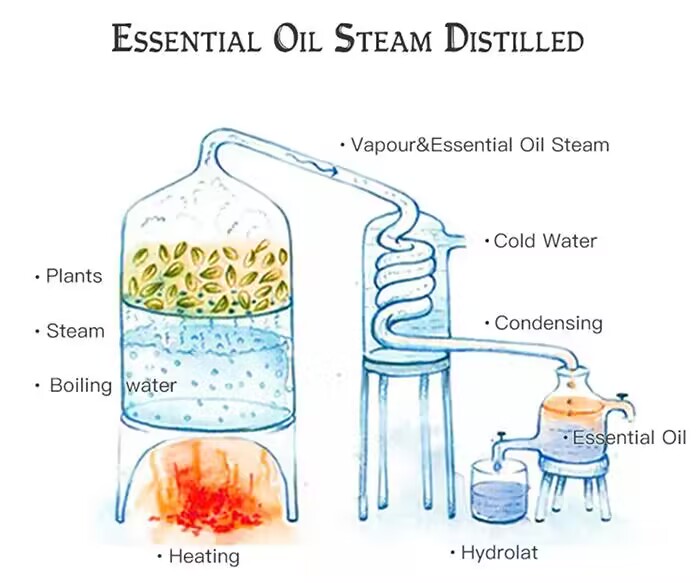 ESSENTIAL OIL STEAM DISTILLED

· Vapour&Essential Oil Steam

· Cold Water

· Plants

· Steam

· Condensing

· Boiling water

· Essential Oil

· Heating

· Hydrolat